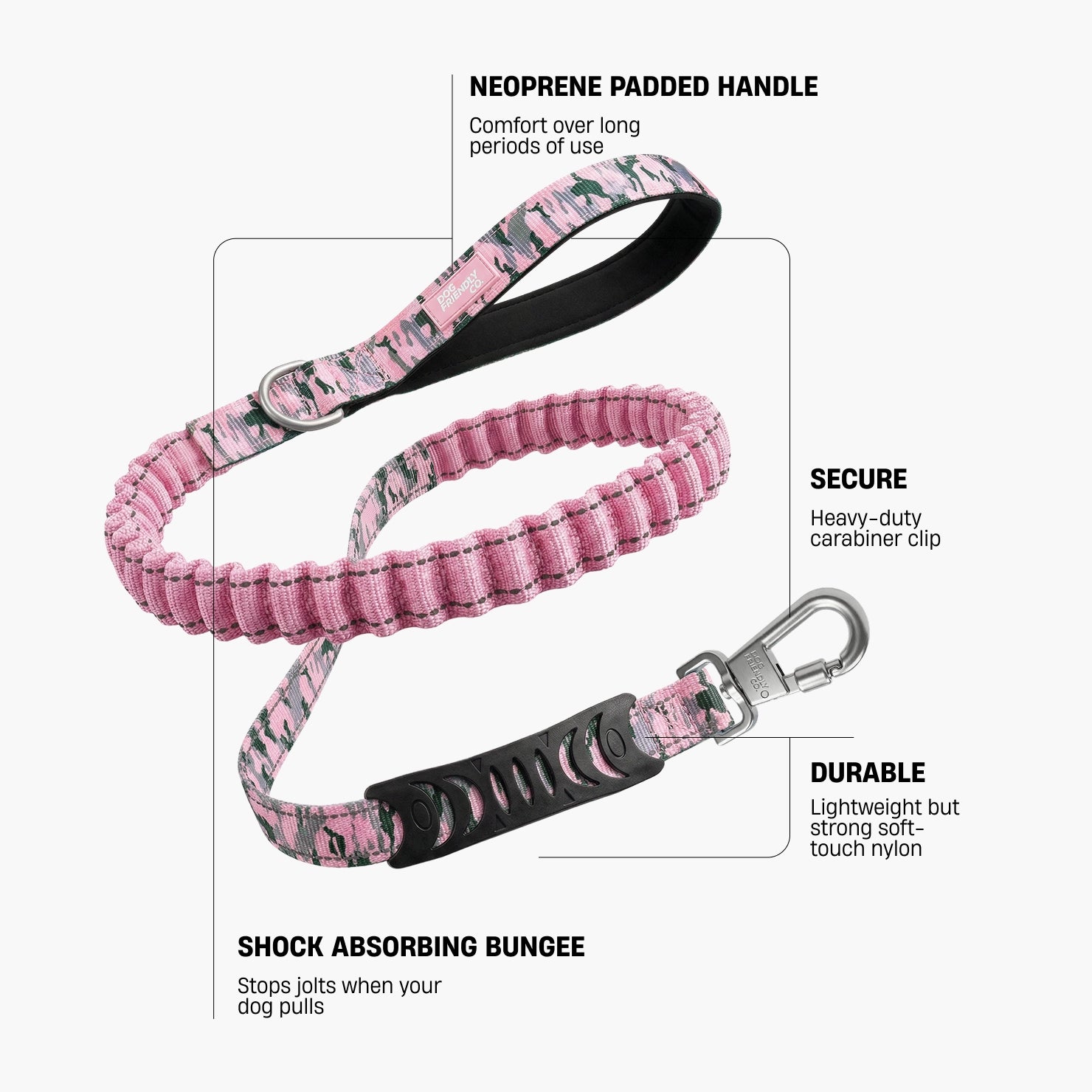 NEOPRENE PADDED HANDLE

Comfort over long periods of use

DOG FRIENDLY CO.

SECURE

Heavy-duty carabiner clip

DOG FRIENDLY CO.

DURABLE

Lightweight but strong soft-touch nylon

SHOCK ABSORBING BUNGEE

Stops jolts when your dog pulls