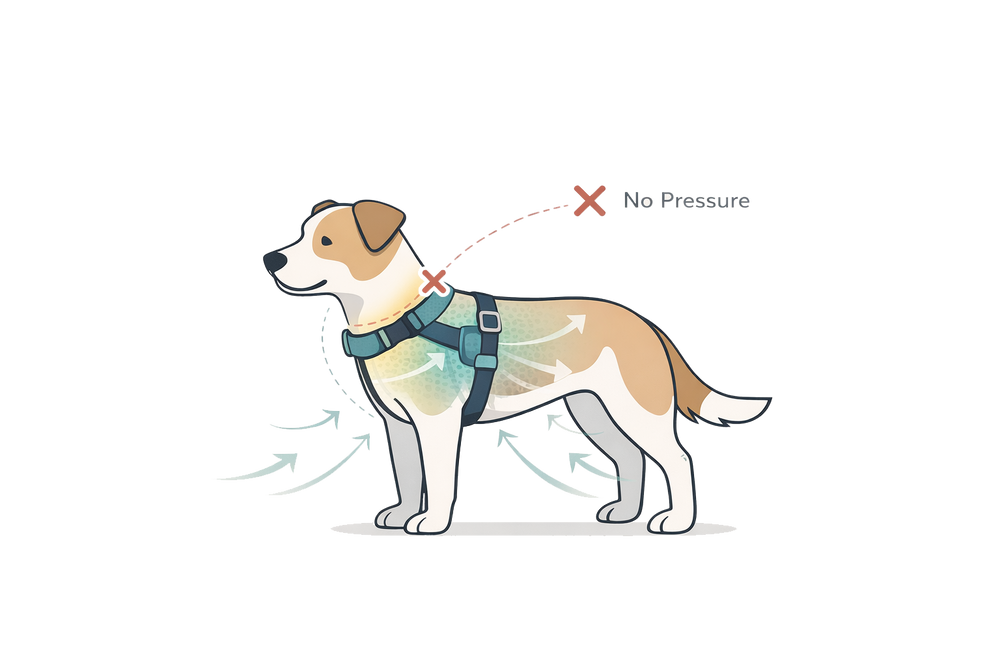 No Pressure